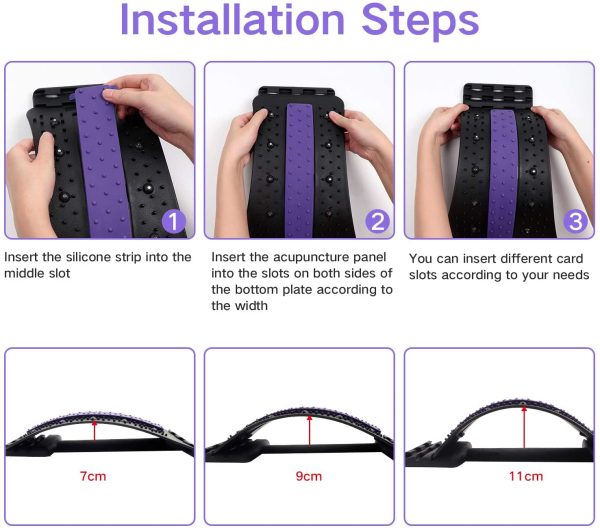 Installation Steps

1

Insert the silicone strip into the middle slot

2

Insert the acupuncture panel into the slots on both sides of the bottom plate according to the width

3

You can insert different card slots according to your needs

7cm

9cm

11cm