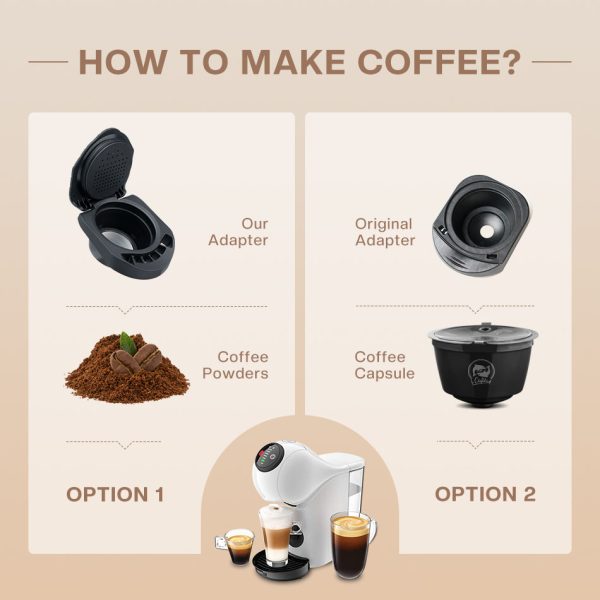 HOW TO MAKE COFFEE?

Our Adapter

Coffee Powders

OPTION 1

Original Adapter

Coffee Capsule

OPTION 2