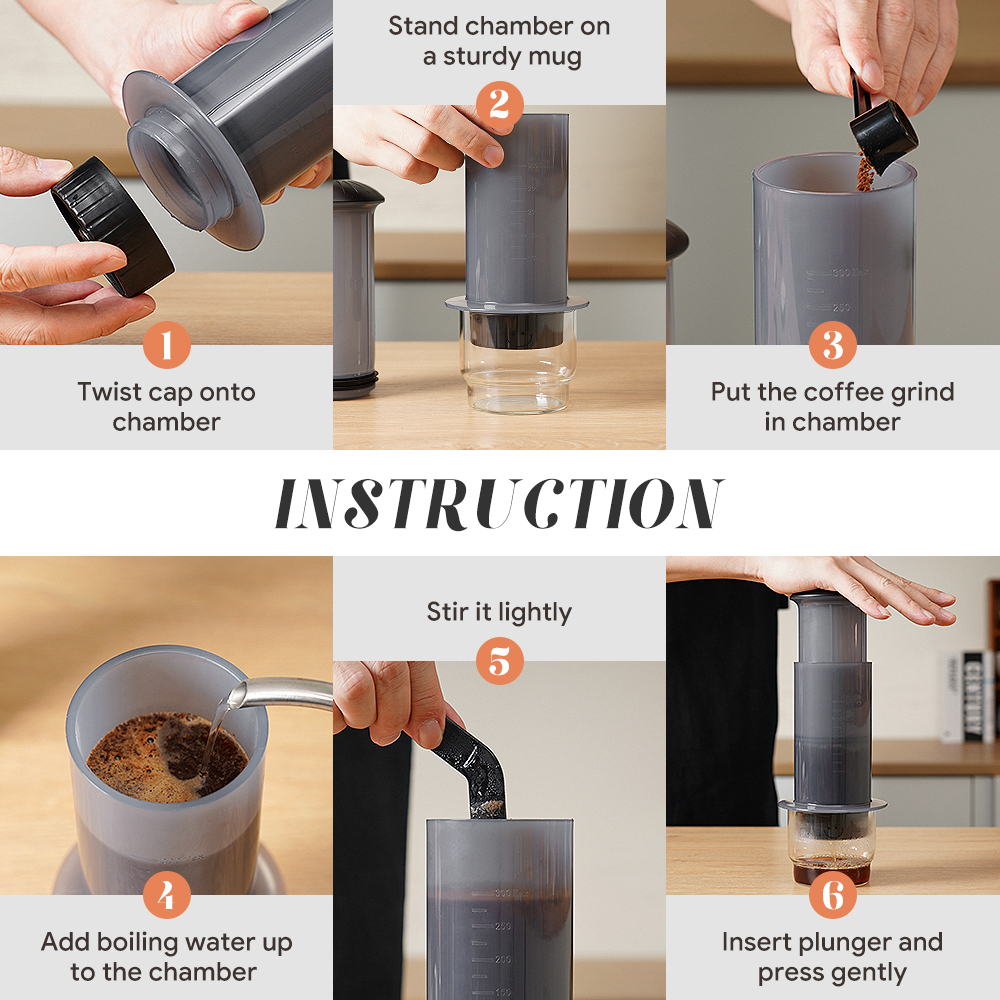 1
Twist cap onto chamber

Stand chamber on a sturdy mug
2

3
Put the coffee grind in chamber

INSTRUCTION

4
Add boiling water up to the chamber

Stir it lightly
5

6
Insert plunger and press gently